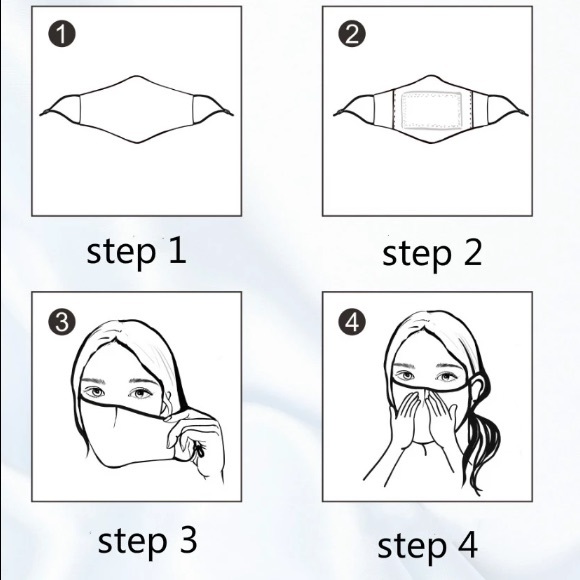 1

step 1

2

step 2

3

step 3

4

step 4